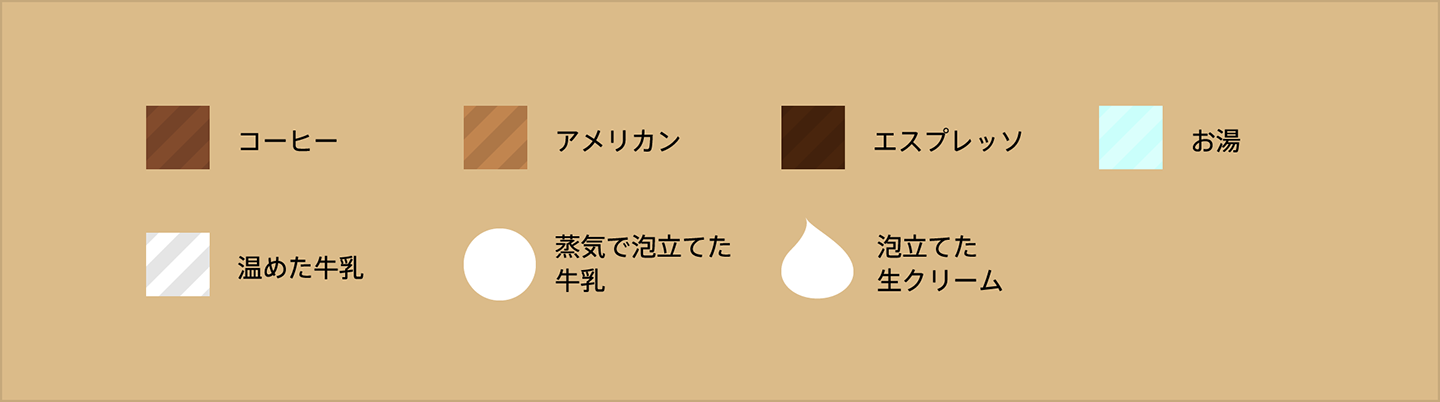 コーヒー

アメリカン

エスプレッソ

お湯

温めた牛乳

蒸気で泡立てた牛乳

泡立てた生クリーム